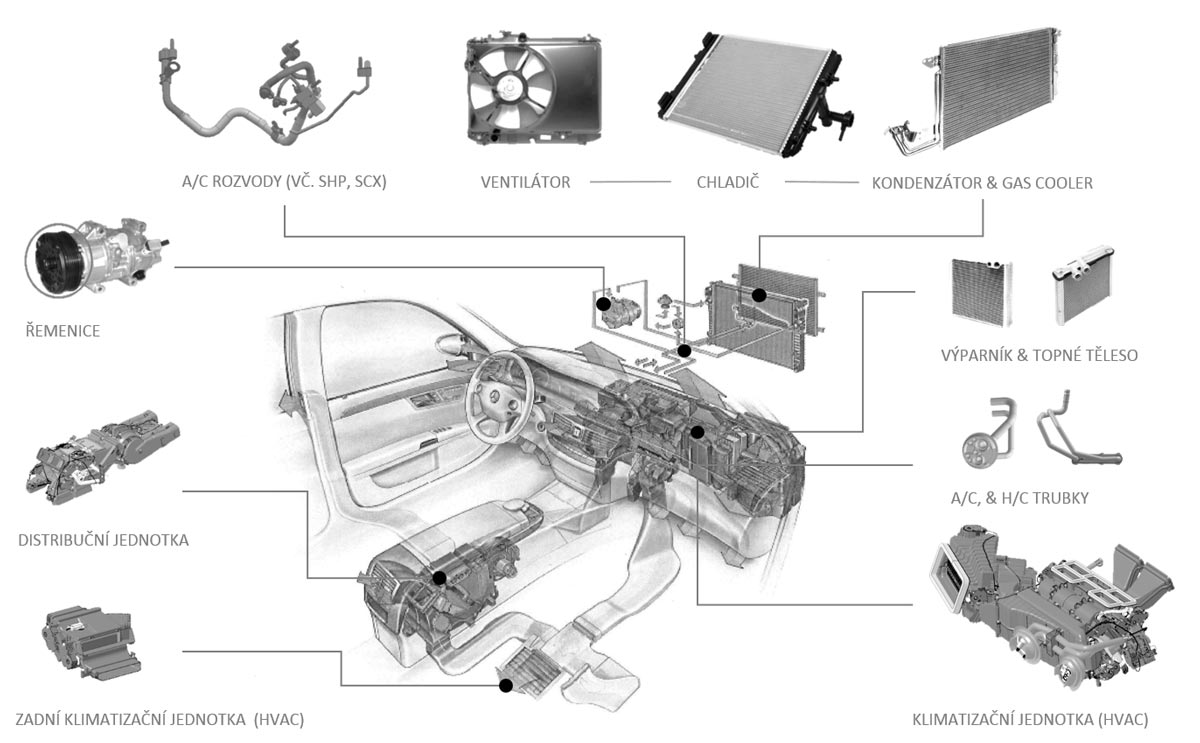 A/C ROZVODY (VČ. SHP, SCX)

VENTILÁTOR

CHLADIČ

KONDENZÁTOR & GAS COOLER

ŘEMENICE

VÝPARNÍK & TOPNÉ TĚLESO

A/C, & H/C TRUBKY

DISTRIBUČNÍ JEDNOTKA

ZADNÍ KLIMATIZAČNÍ JEDNOTKA (HVAC)

KLIMATIZAČNÍ JEDNOTKA (HVAC)